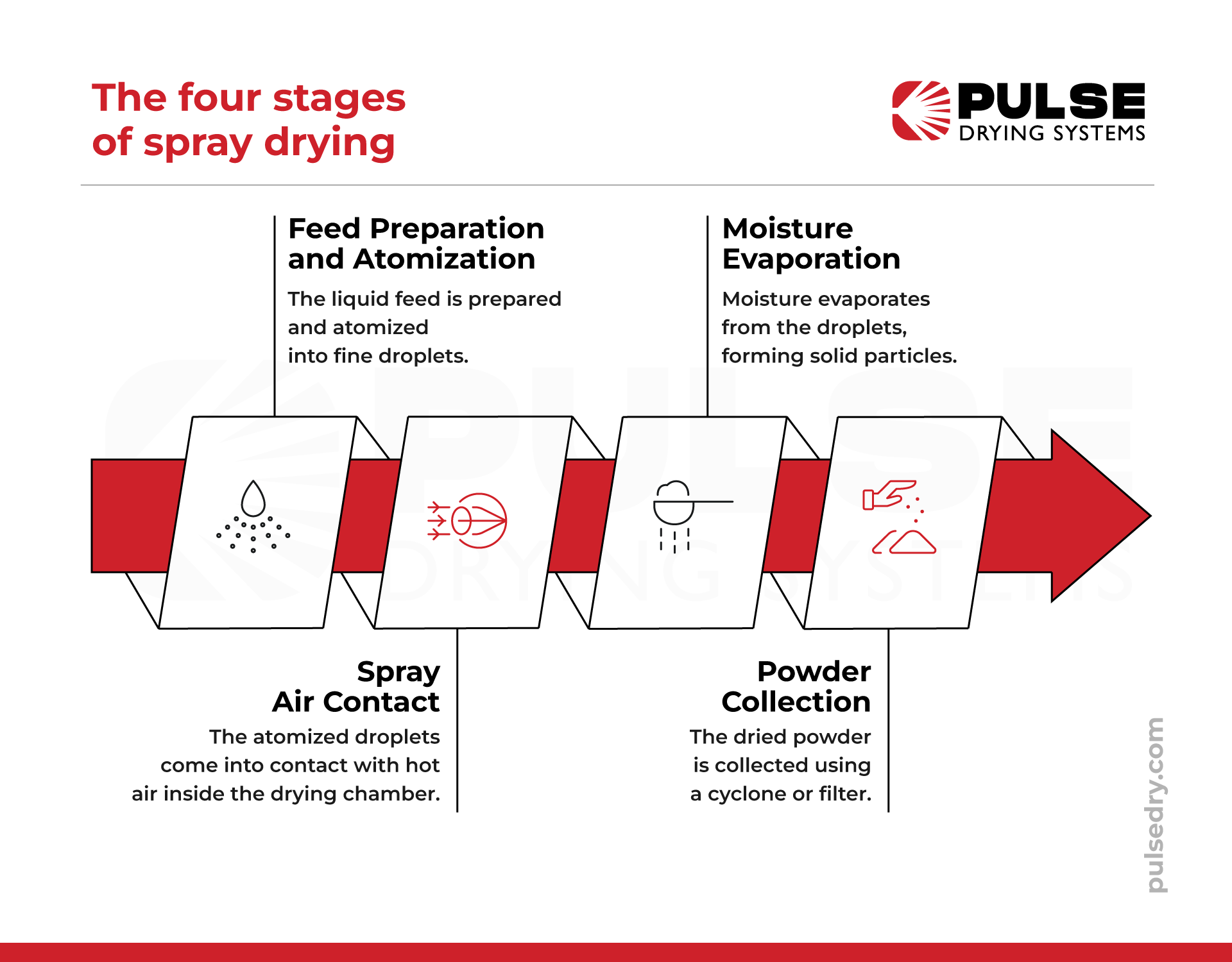 The four stages of spray drying

PULSE
DRYING SYSTEMS

Feed Preparation and Atomization

The liquid feed is prepared and atomized into fine droplets.

Moisture Evaporation

Moisture evaporates from the droplets, forming solid particles.

Spray Air Contact

The atomized droplets come into contact with hot air inside the drying chamber.

Powder Collection

The dried powder is collected using a cyclone or filter.

pulsedry.com